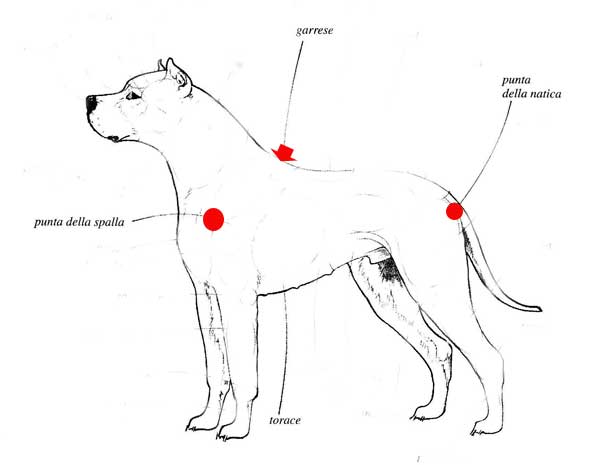 garrese

punta della natica

punta della spalla

torace